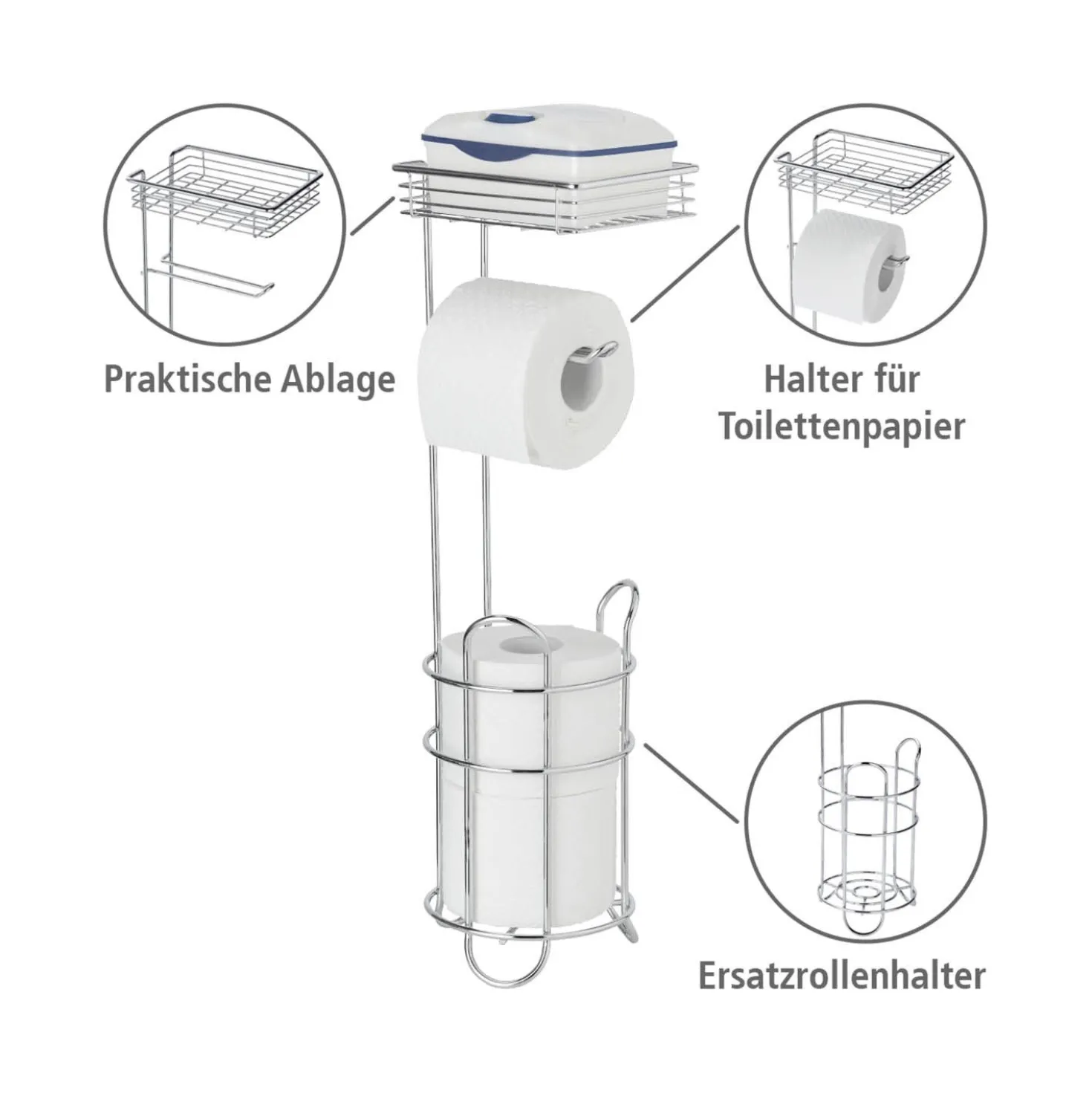 Praktische Ablage

Halter für Toilettenpapier

Ersatzrollenhalter